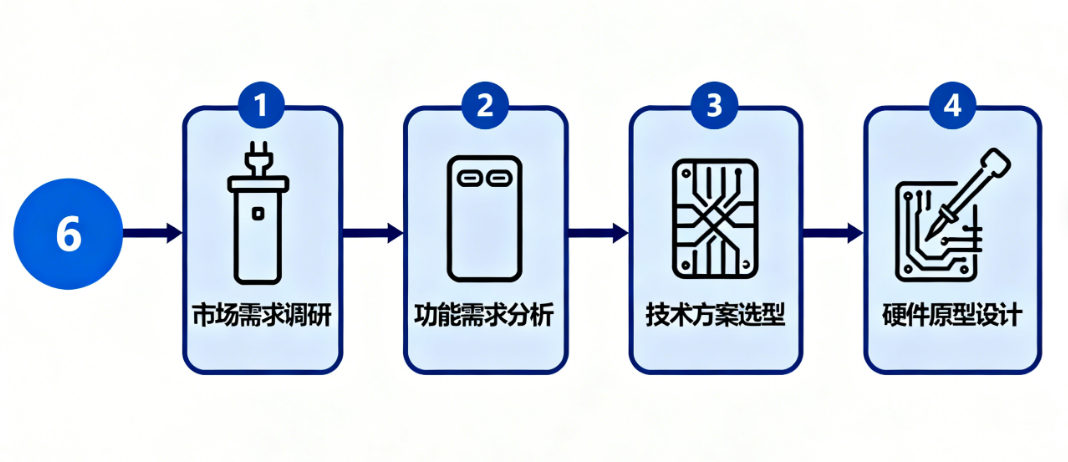 6

1
市场需求调研

2
功能需求分析

3
技术方案选型

4
硬件原型设计